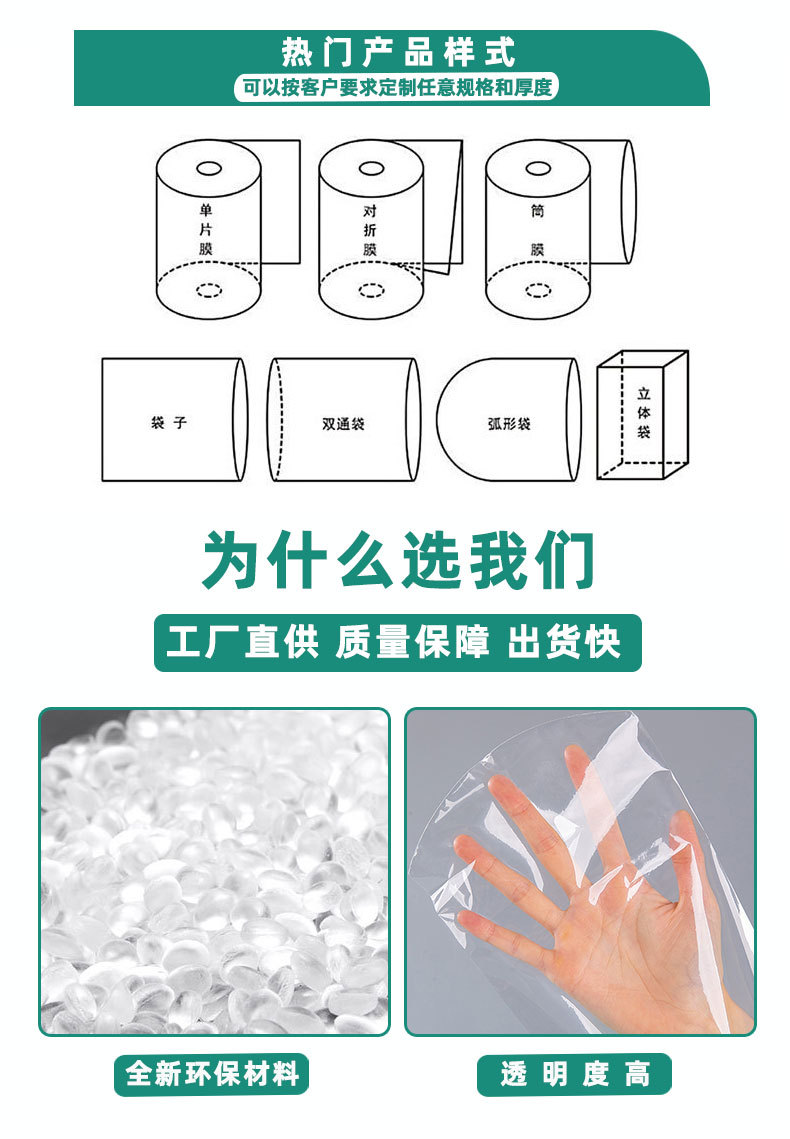 热门产品样式

可以按客户要求定制任意规格和厚度

单片膜

对折膜

筒膜

袋子

双通袋

弧形袋

立体袋

为什么选我们

工厂直供 质量保障 出货快

全新环保材料

透明度高