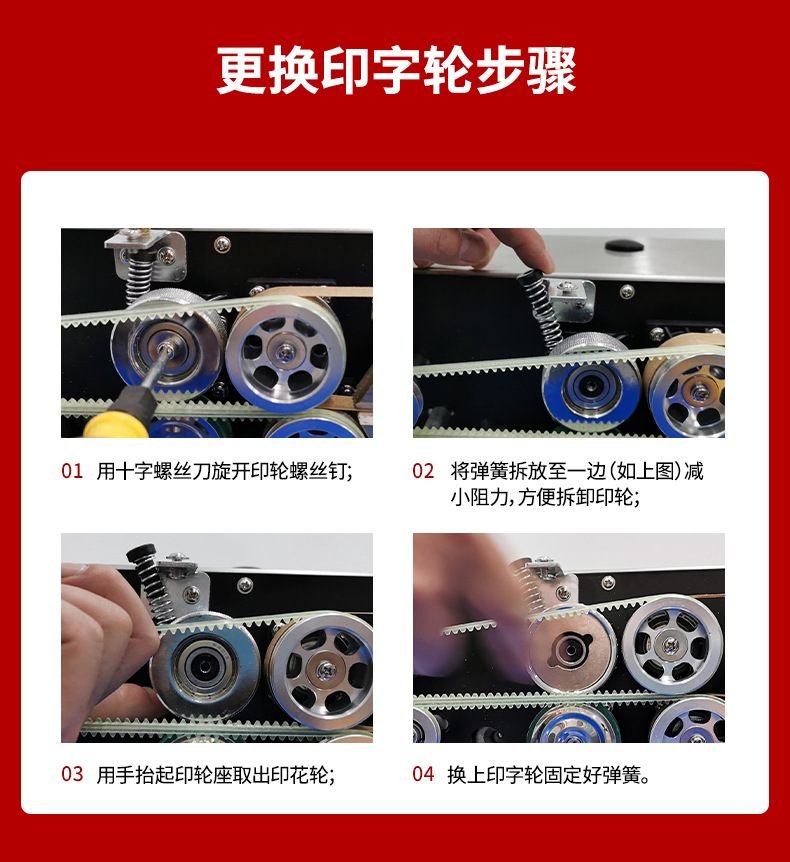 更换印字轮步骤

01 用十字螺丝刀旋开印轮螺丝钉;

02 将弹簧拆放至一边(如上图)减小阻力,方便拆卸印轮;

03 用手抬起印轮座取出印花轮;

04 换上印字轮固定好弹簧。