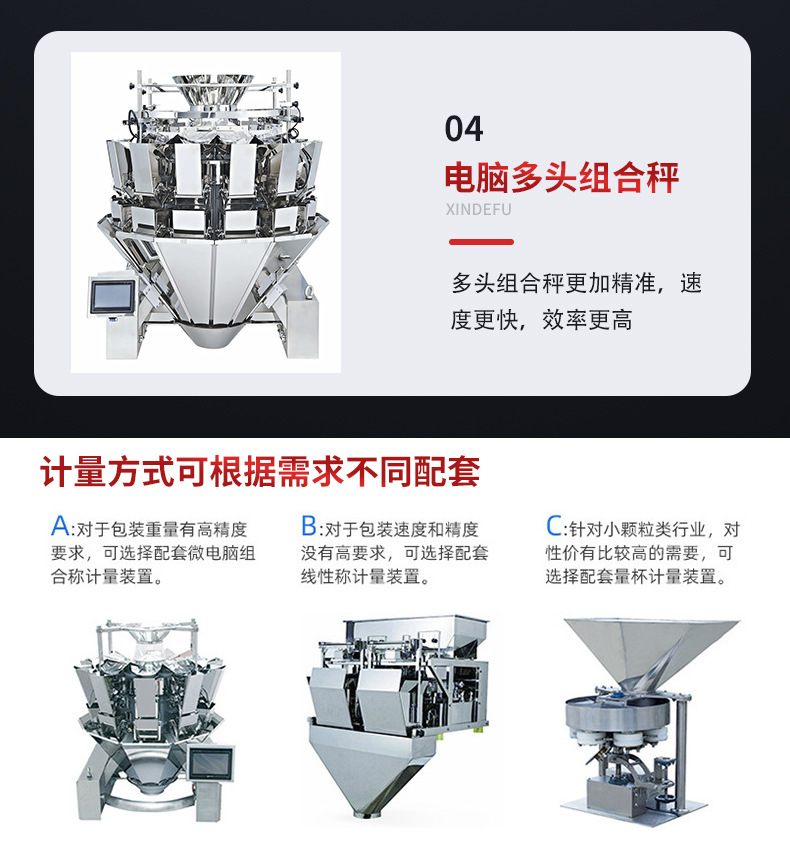 04

电脑多头组合秤

XINDEFU

多头组合秤更加精准，速度更快，效率更高

计量方式可根据需求不同配套

A:对于包装重量有高精度要求，可选择配套微电脑组合称计量装置。

B:对于包装速度和精度没有高要求，可选择配套线性称计量装置。

C:针对小颗粒类行业，对性价有比较高的需要，可选择配套量杯计量装置。