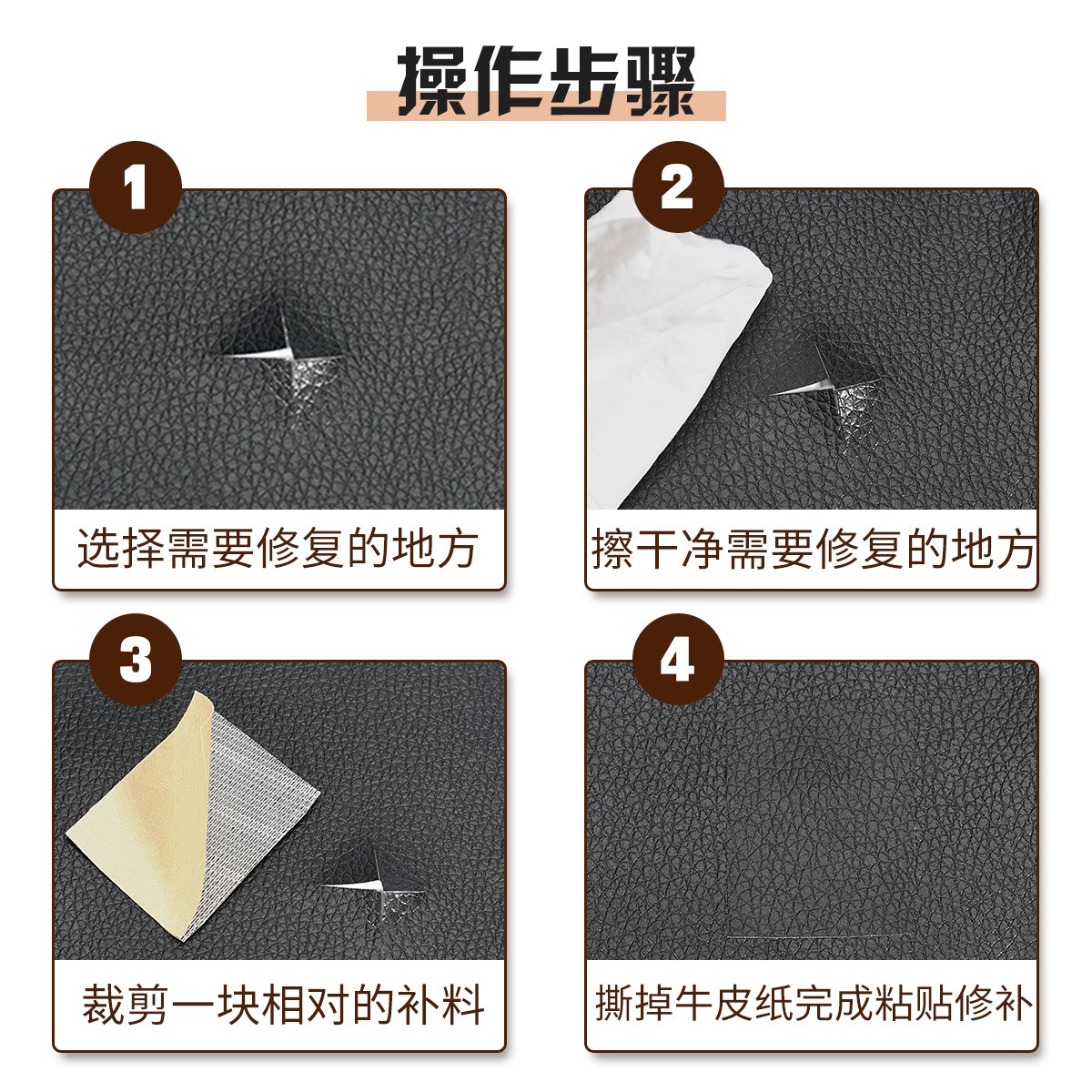 操作步骤

1
选择需要修复的地方

2
擦干净需要修复的地方

3
裁剪一块相对的补料

4
撕掉牛皮纸完成粘贴修补