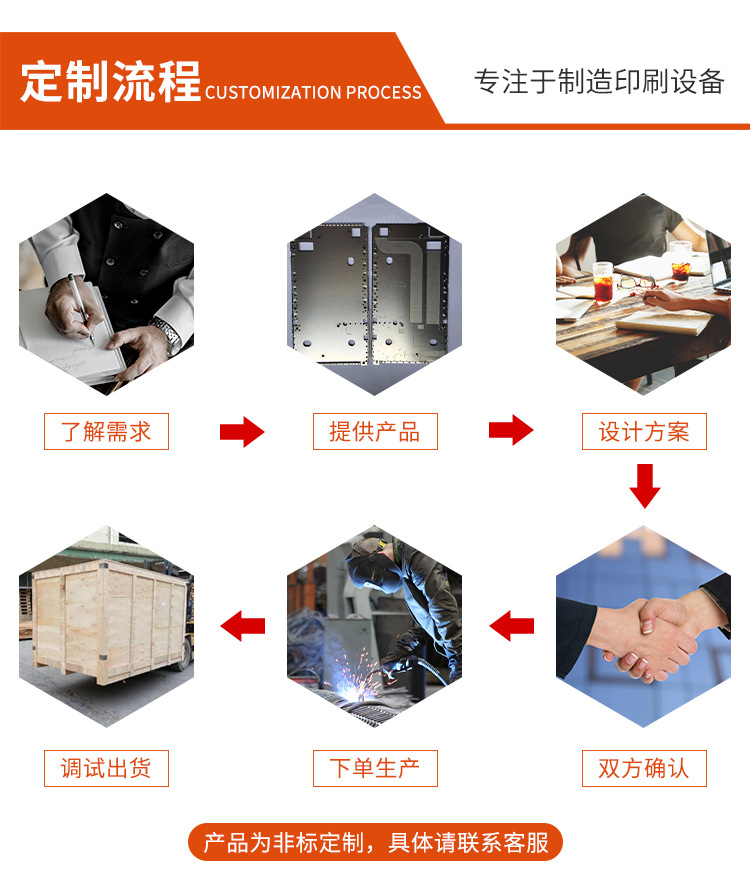 定制流程 CUSTOMIZATION PROCESS

专注于制造印刷设备

了解需求

提供产品

设计方案

双方确认

下单生产

调试出货

产品为非标定制，具体请联系客服