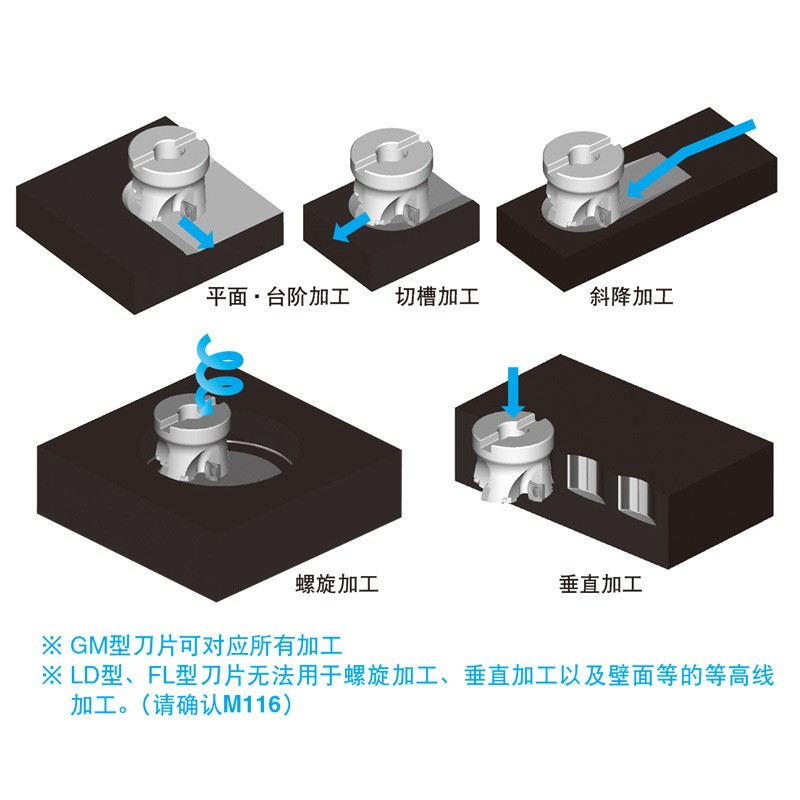 平面・台阶加工

切槽加工

斜降加工

螺旋加工

垂直加工

※ GM型刀片可对应所有加工
※ LD型、FL型刀片无法用于螺旋加工、垂直加工以及壁面等的等高线加工。(请确认M116)