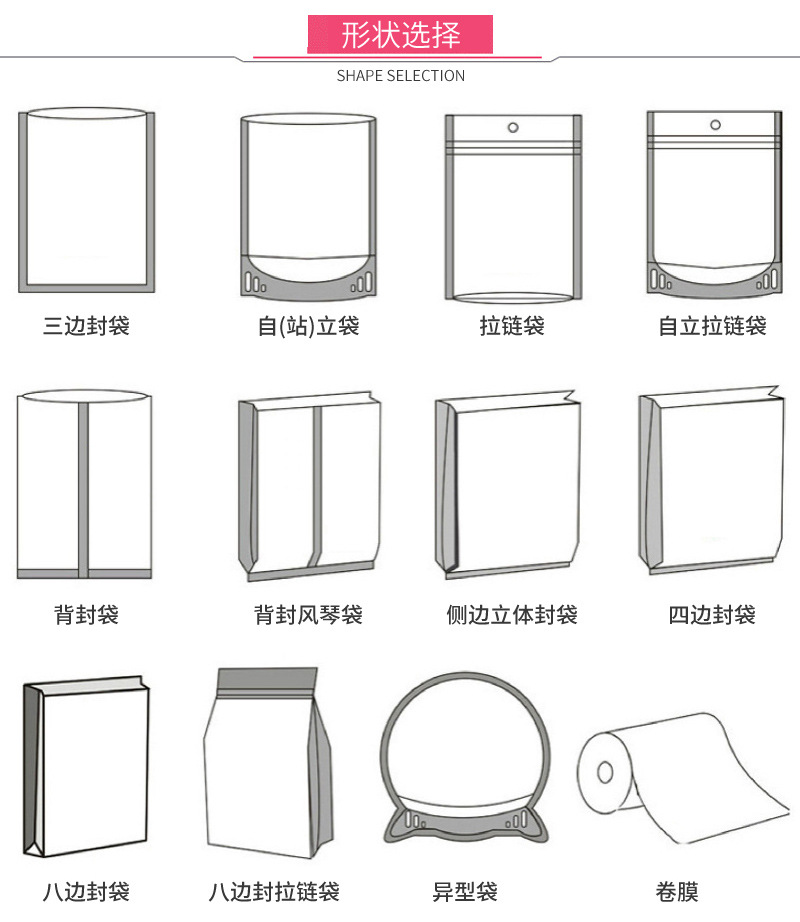 形状选择

SHAPE SELECTION

三边封袋

自(站)立袋

拉链袋

自立拉链袋

背封袋

背封风琴袋

侧边立体封袋

四边封袋

八边封袋

八边封拉链袋

异型袋

卷膜