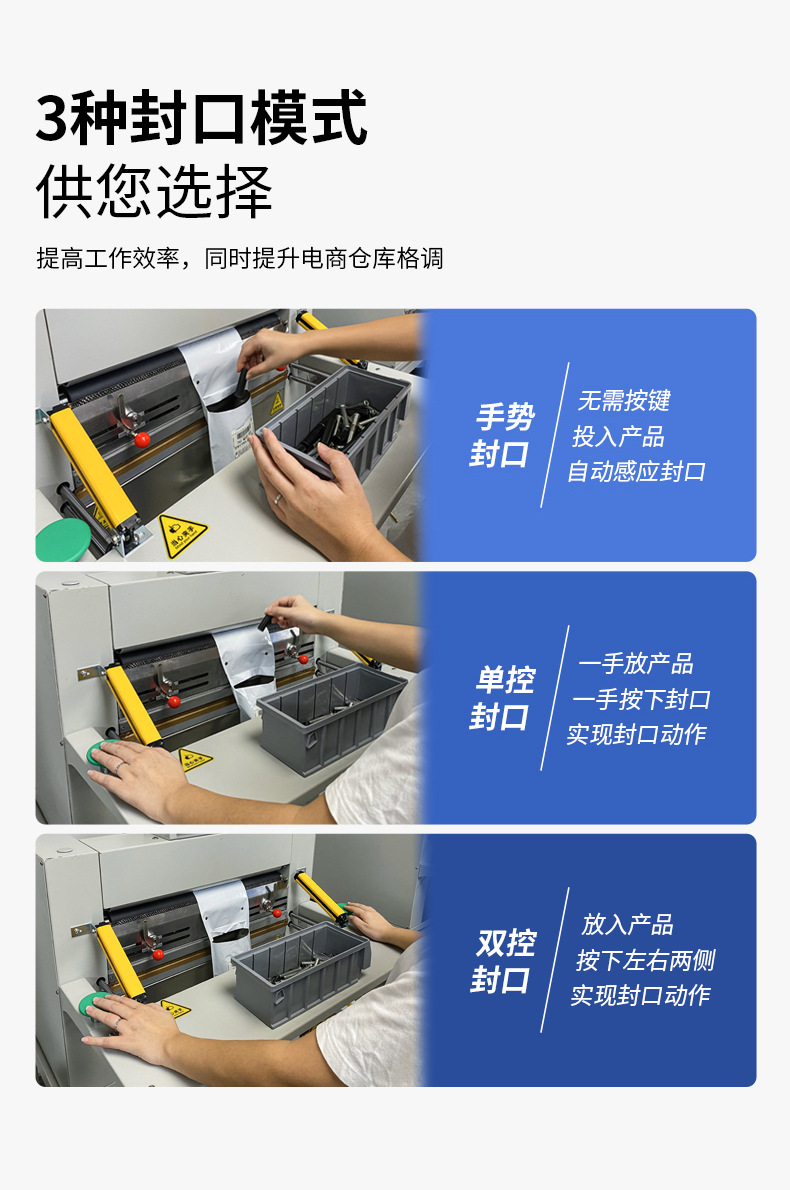 3种封口模式
供您选择

提高工作效率，同时提升电商仓库格调

手势封口

无需按键
投入产品
自动感应封口

单控封口

一手放产品
一手按下封口
实现封口动作

双控封口

放入产品
按下左右两侧
实现封口动作