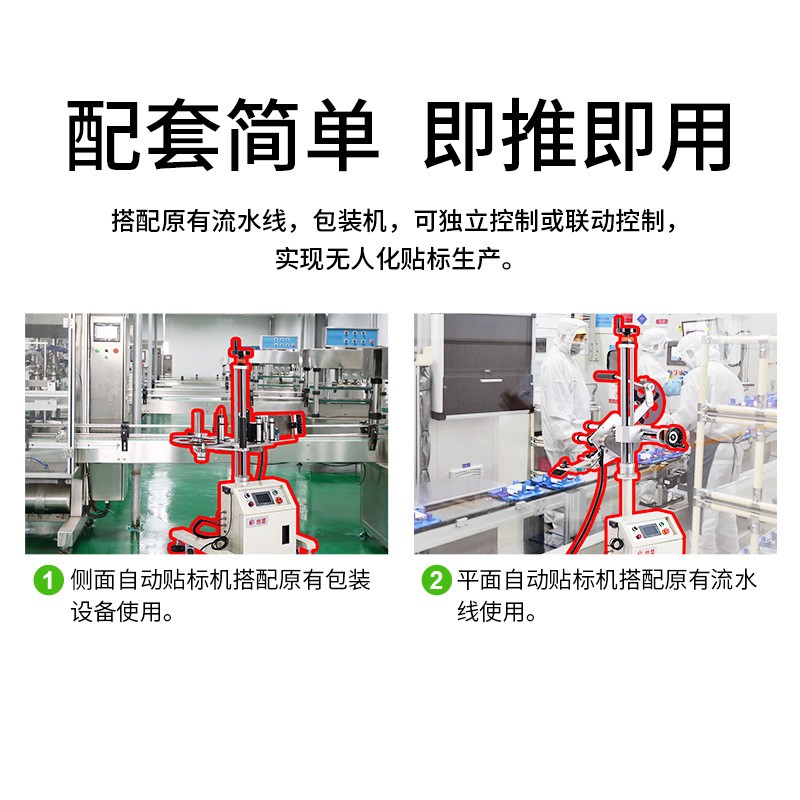 配套简单 即推即用

搭配原有流水线，包装机，可独立控制或联动控制，实现无人化贴标生产。

1 侧面自动贴标机搭配原有包装设备使用。

2 平面自动贴标机搭配原有流水线使用。