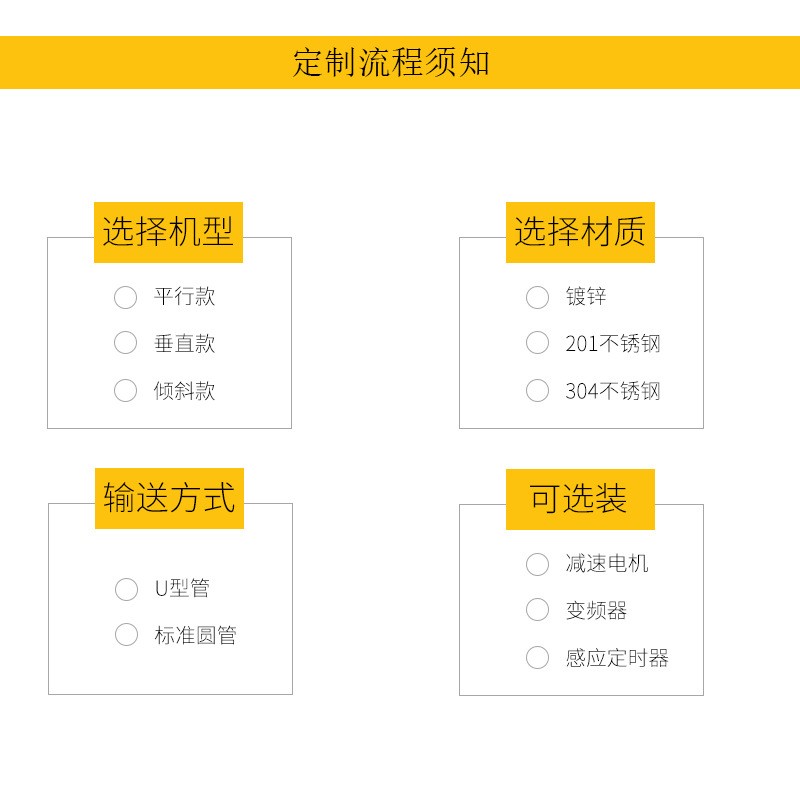 定制流程须知

选择机型

平行款

垂直款

倾斜款

选择材质

镀锌

201不锈钢

304不锈钢

输送方式

U型管

标准圆管

可选装

减速电机

变频器

感应定时器