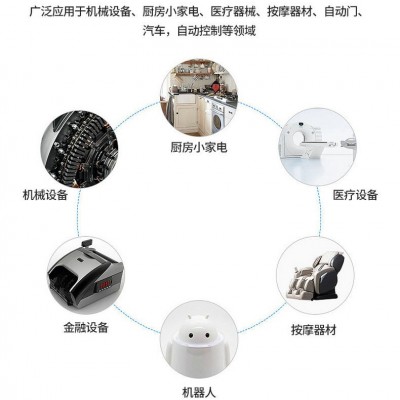 广泛应用于机械设备、厨房小家电、医疗器械、按摩器材、自动门、汽车，自动控制等领域

厨房小家电

机械设备

医疗设备

金融设备

按摩器材

机器人