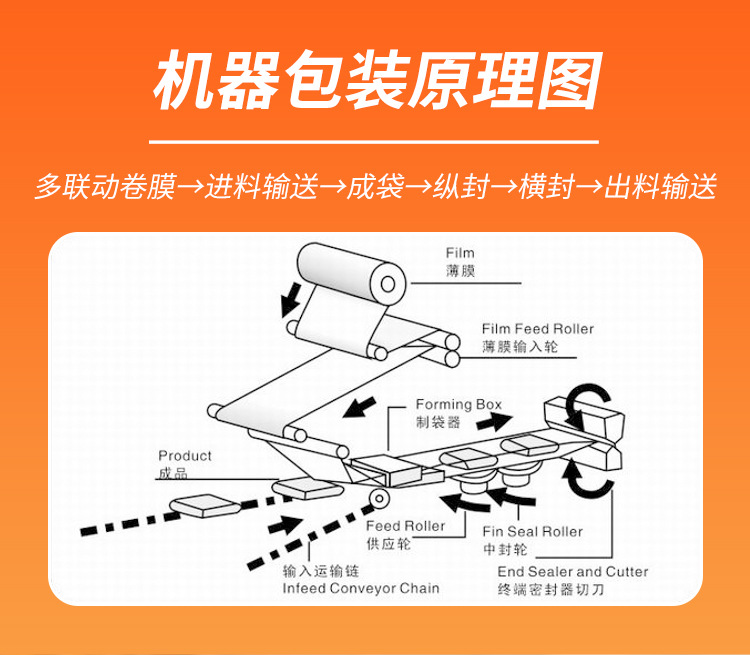 机器包装原理图

多联动卷膜→进料输送→成袋→纵封→横封→出料输送

Film
薄膜

Film Feed Roller
薄膜输入轮

Forming Box
制袋器

Product
成品

Feed Roller
供应轮

Fin Seal Roller
中封轮

输入运输链
Infeed Conveyor Chain

End Sealer and Cutter
终端密封器切刀