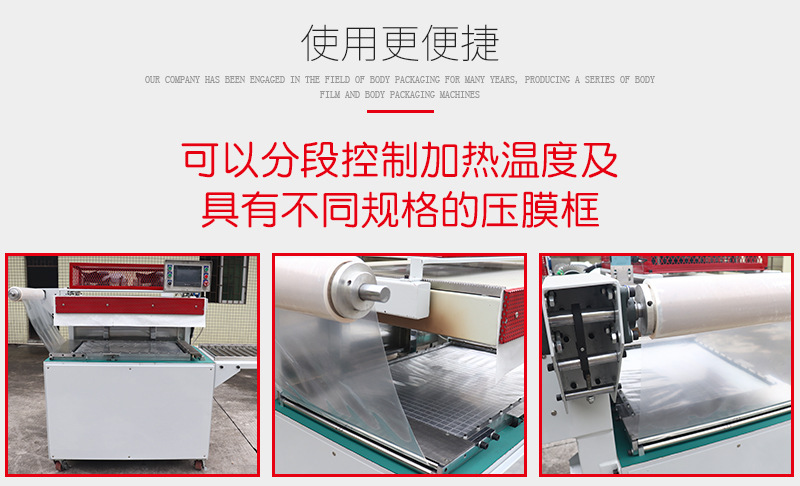 使用更便捷

OUR COMPANY HAS BEEN ENGAGED IN THE FIELD OF BODY PACKAGING FOR MANY YEARS, PRODUCING A SERIES OF BODY FILM AND BODY PACKAGING MACHINES

可以分段控制加热温度及
具有不同规格的压膜框