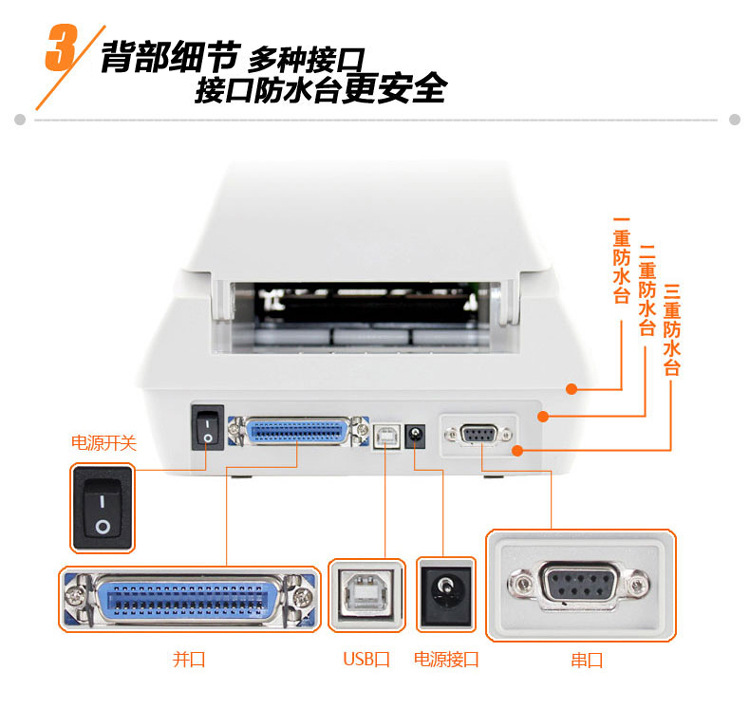 3

背部细节 多种接口
接口防水台更安全

一重防水台

二重防水台

三重防水台

电源开关

并口

USB口

电源接口

串口