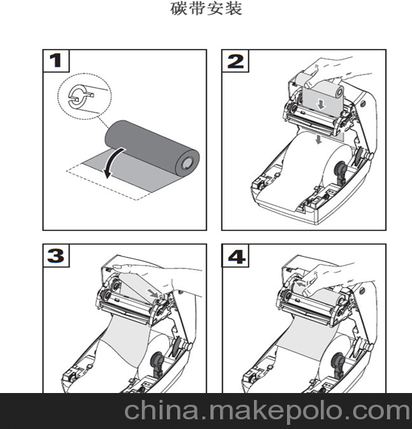 碳带安装

1

2

3

4

china.makepolo.com