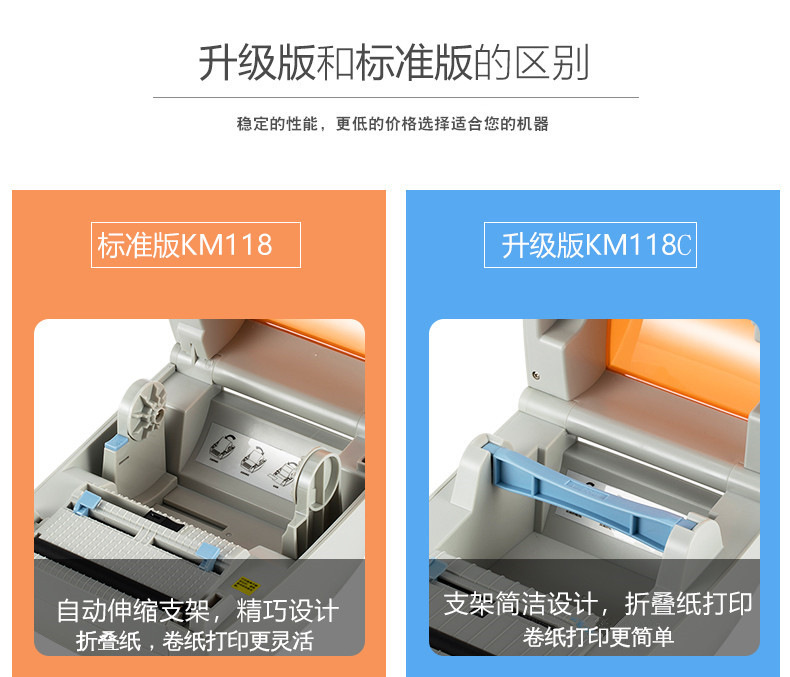 升级版和标准版的区别

稳定的性能，更低的价格选择适合您的机器

标准版KM118

自动伸缩支架，精巧设计
折叠纸，卷纸打印更灵活

升级版KM118C

支架简洁设计，折叠纸打印
卷纸打印更简单